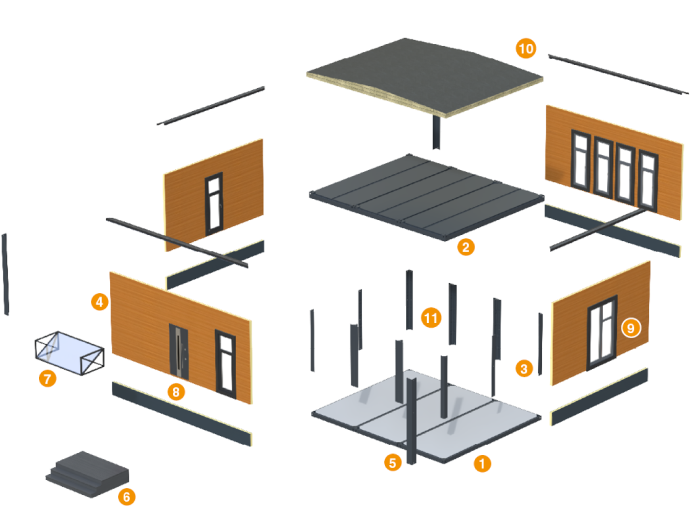 10
2
4
11
9
3
7
8
5
1
6