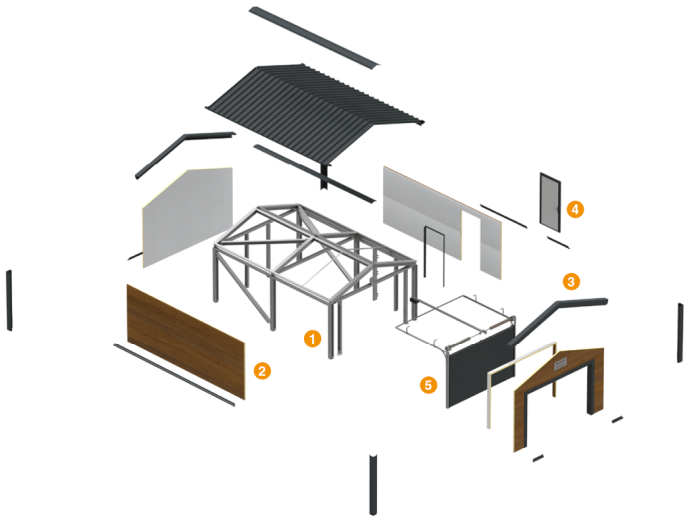 4
3
1
2
5